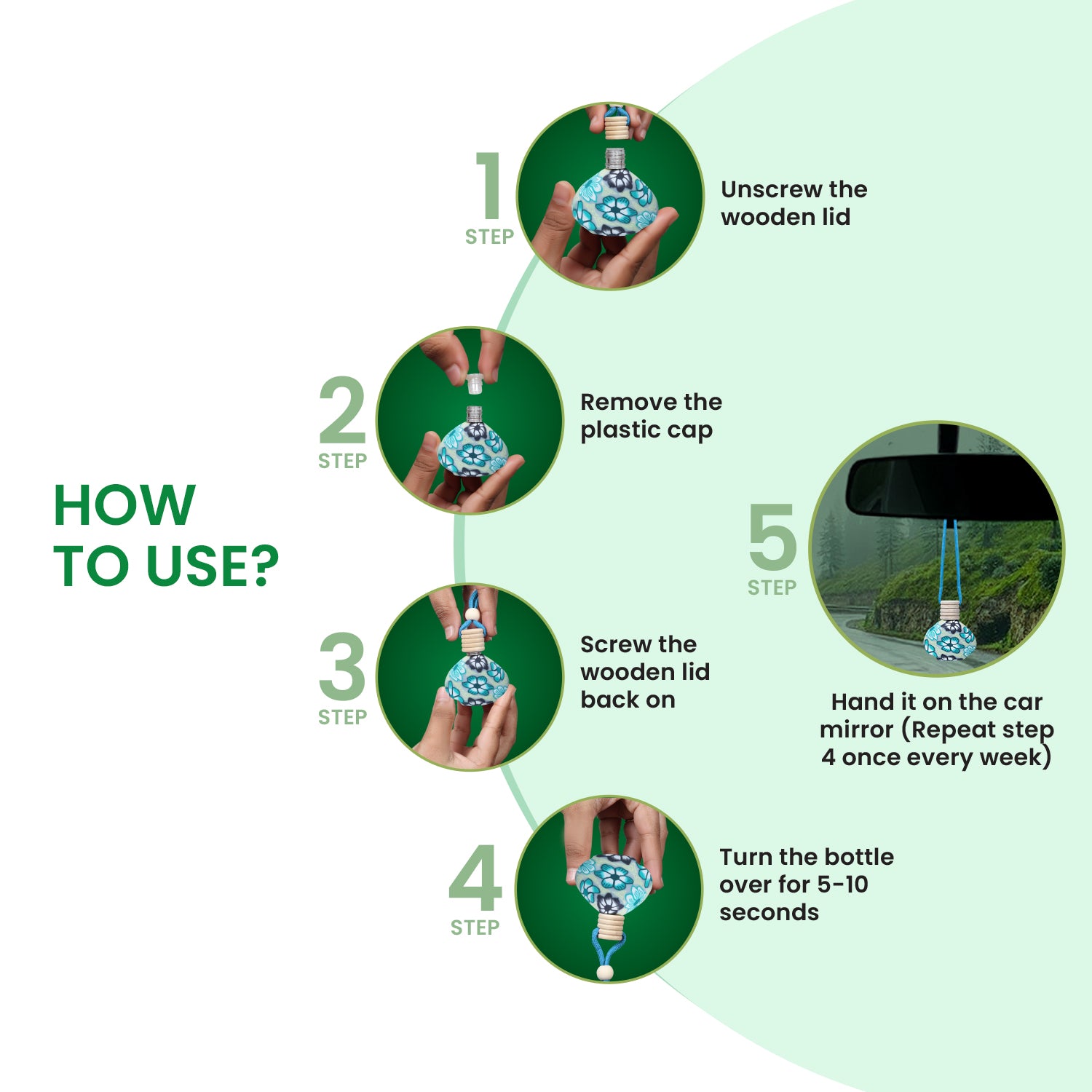 HOW TO USE?

1
STEP

Unscrew the wooden lid

2
STEP

Remove the plastic cap

3
STEP

Screw the wooden lid back on

4
STEP

Turn the bottle over for 5-10 seconds

5
STEP

Hand it on the car mirror (Repeat step 4 once every week)