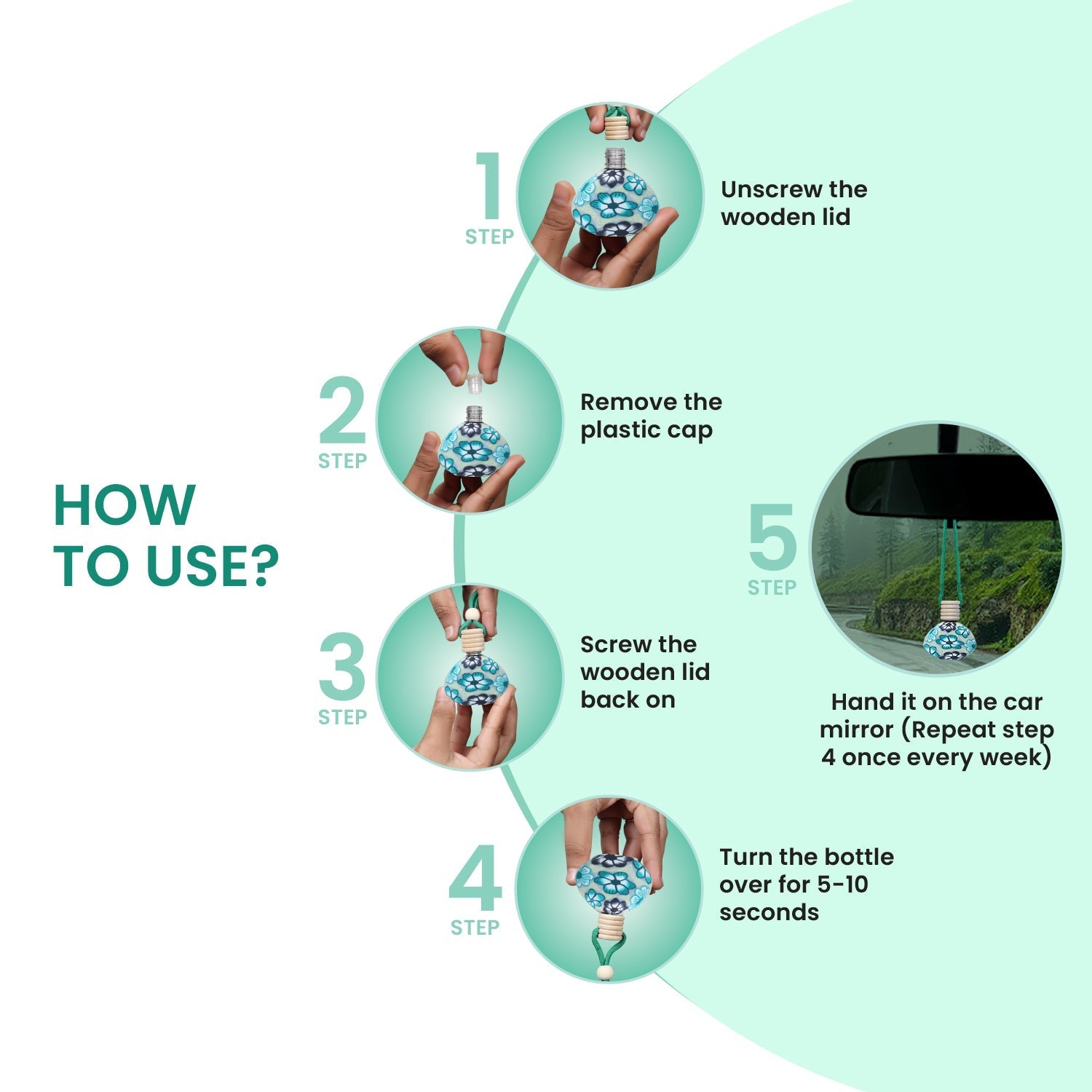 HOW TO USE?

1
STEP
Unscrew the wooden lid

2
STEP
Remove the plastic cap

3
STEP
Screw the wooden lid back on

4
STEP
Turn the bottle over for 5-10 seconds

5
STEP
Hand it on the car mirror (Repeat step 4 once every week)