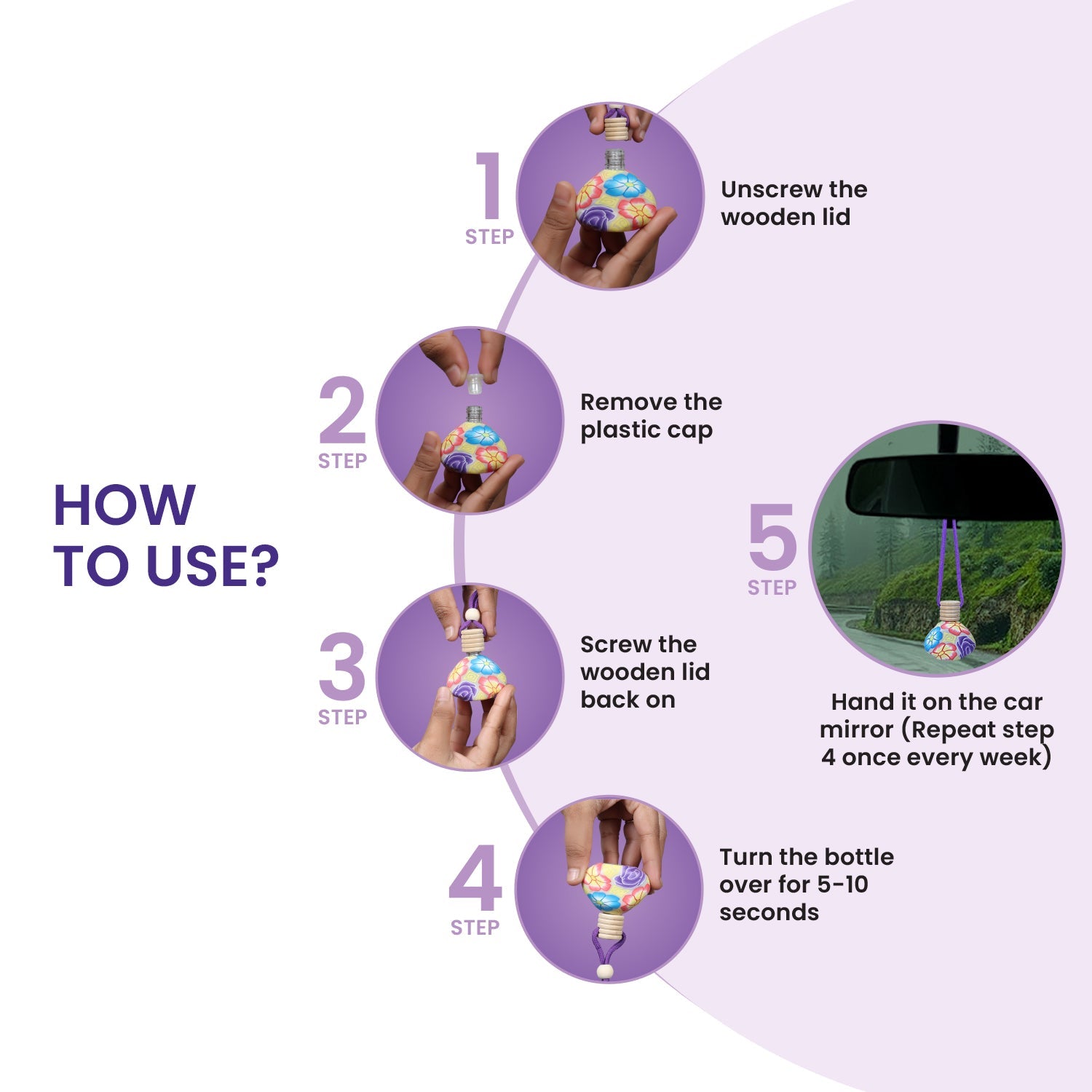 HOW TO USE?

1 STEP

Unscrew the wooden lid

2 STEP

Remove the plastic cap

3 STEP

Screw the wooden lid back on

4 STEP

Turn the bottle over for 5-10 seconds

5 STEP

Hand it on the car mirror (Repeat step 4 once every week)