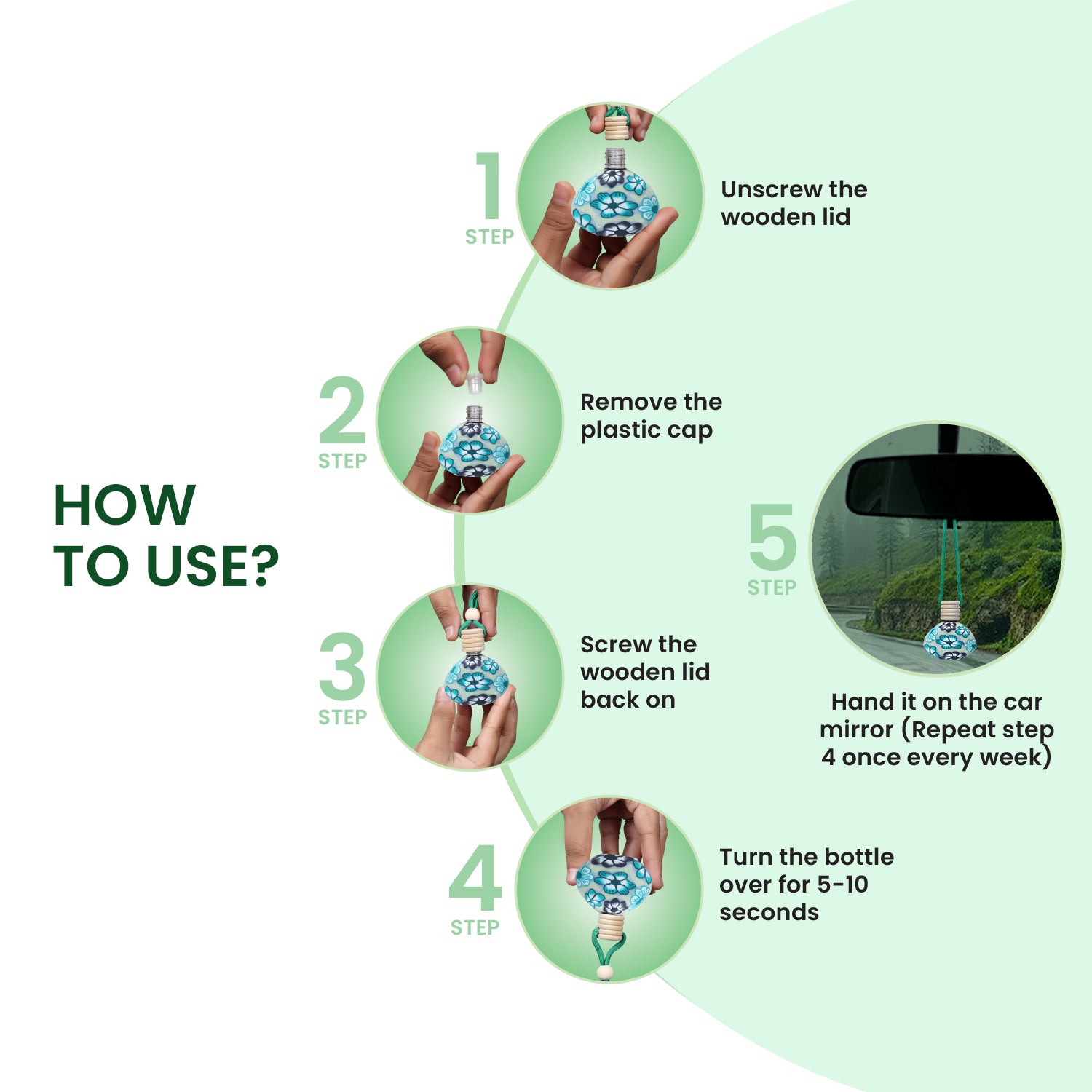 HOW TO USE?

1
STEP
Unscrew the wooden lid

2
STEP
Remove the plastic cap

3
STEP
Screw the wooden lid back on

4
STEP
Turn the bottle over for 5-10 seconds

5
STEP
Hand it on the car mirror (Repeat step 4 once every week)