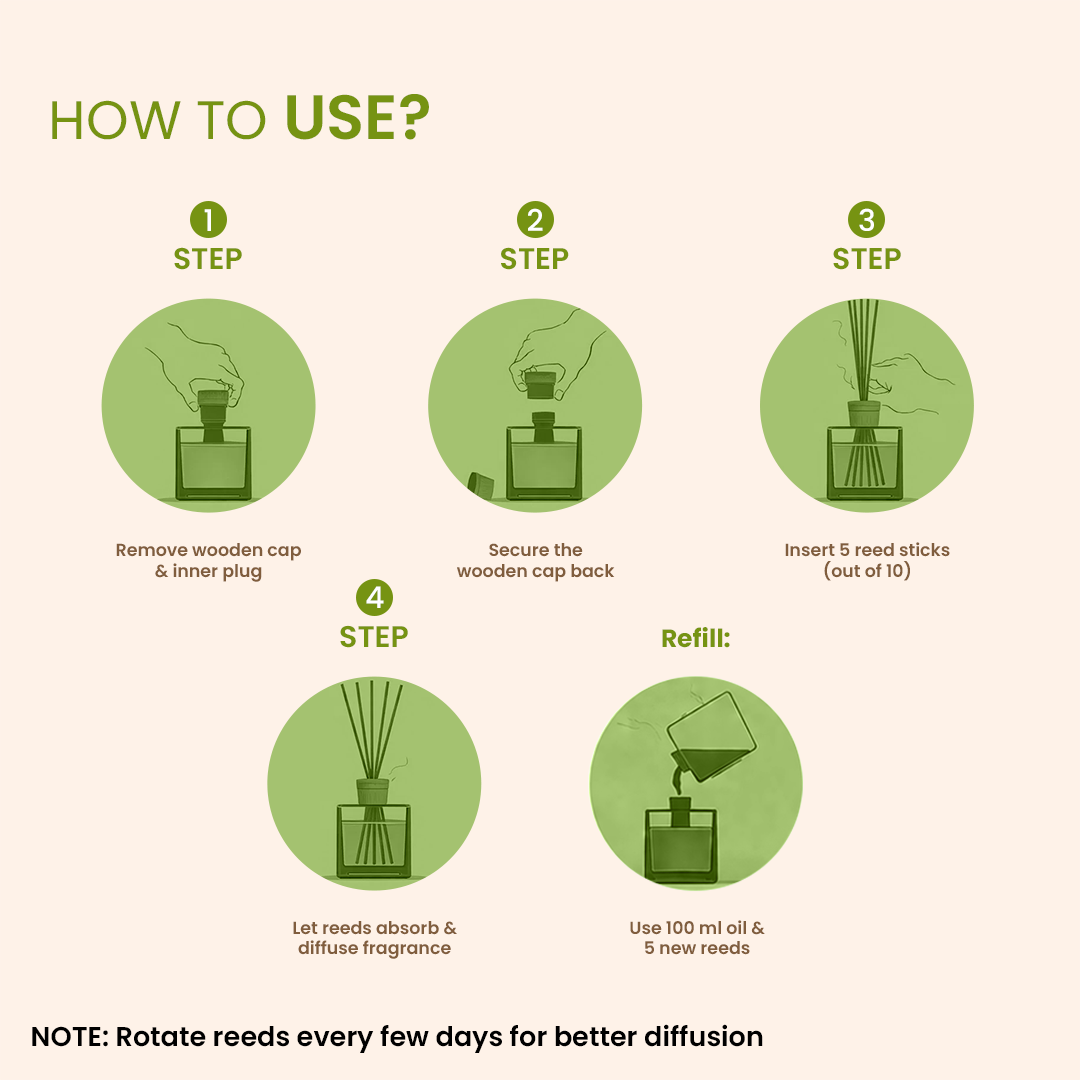 HOW TO USE?

1
STEP

Remove wooden cap & inner plug

2
STEP

Secure the wooden cap back

3
STEP

Insert 5 reed sticks (out of 10)

4
STEP

Let reeds absorb & diffuse fragrance

Refill:

Use 100 ml oil & 5 new reeds

NOTE: Rotate reeds every few days for better diffusion