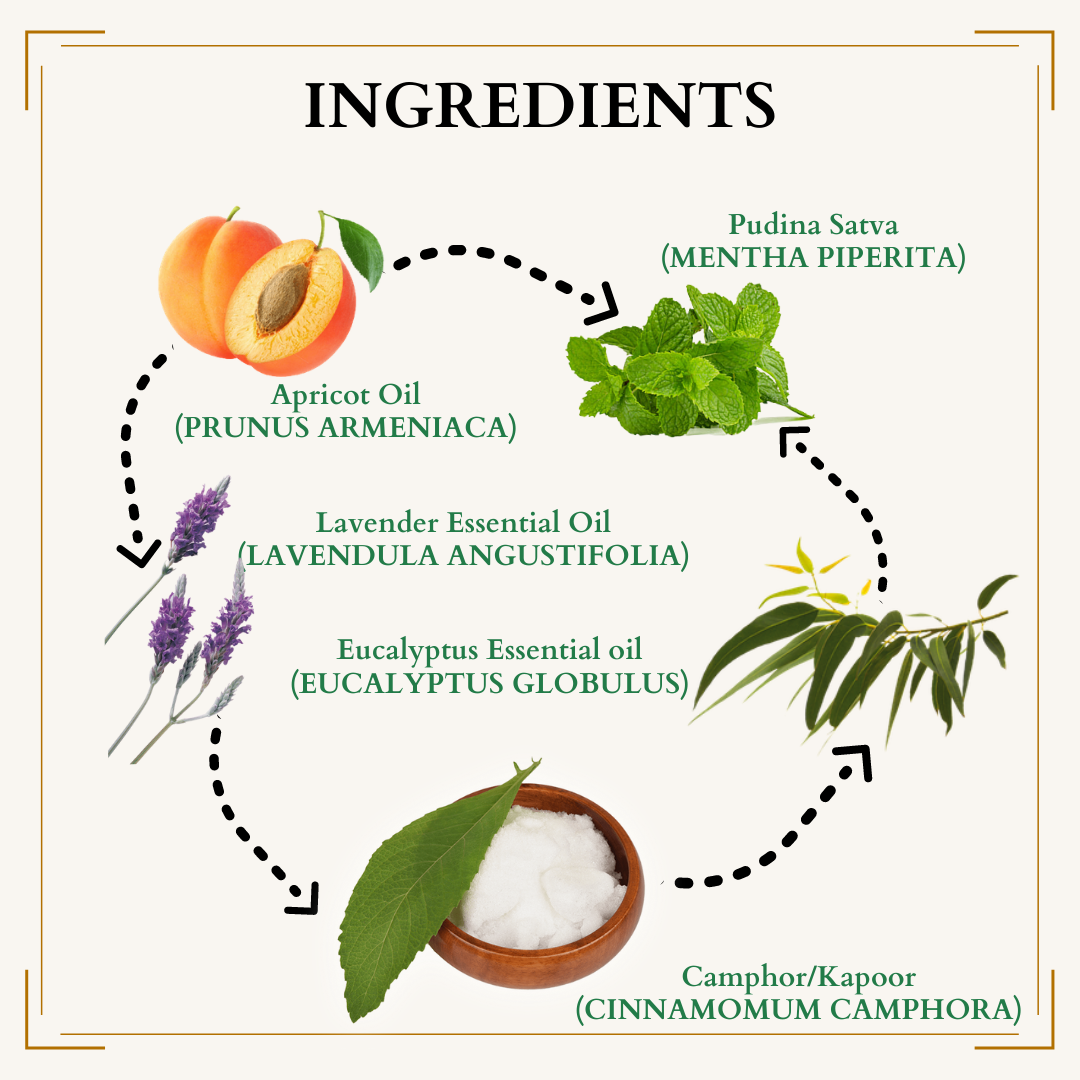 INGREDIENTS

Pudina Satva
(MENTHA PIPERITA)

Apricot Oil
(PRUNUS ARMENIACA)

Lavender Essential Oil
(LAVENDULA ANGUSTIFOLIA)

Eucalyptus Essential oil
(EUCALYPTUS GLOBULUS)

Camphor/Kapoor
(CINNAMOMUM CAMPHORA)