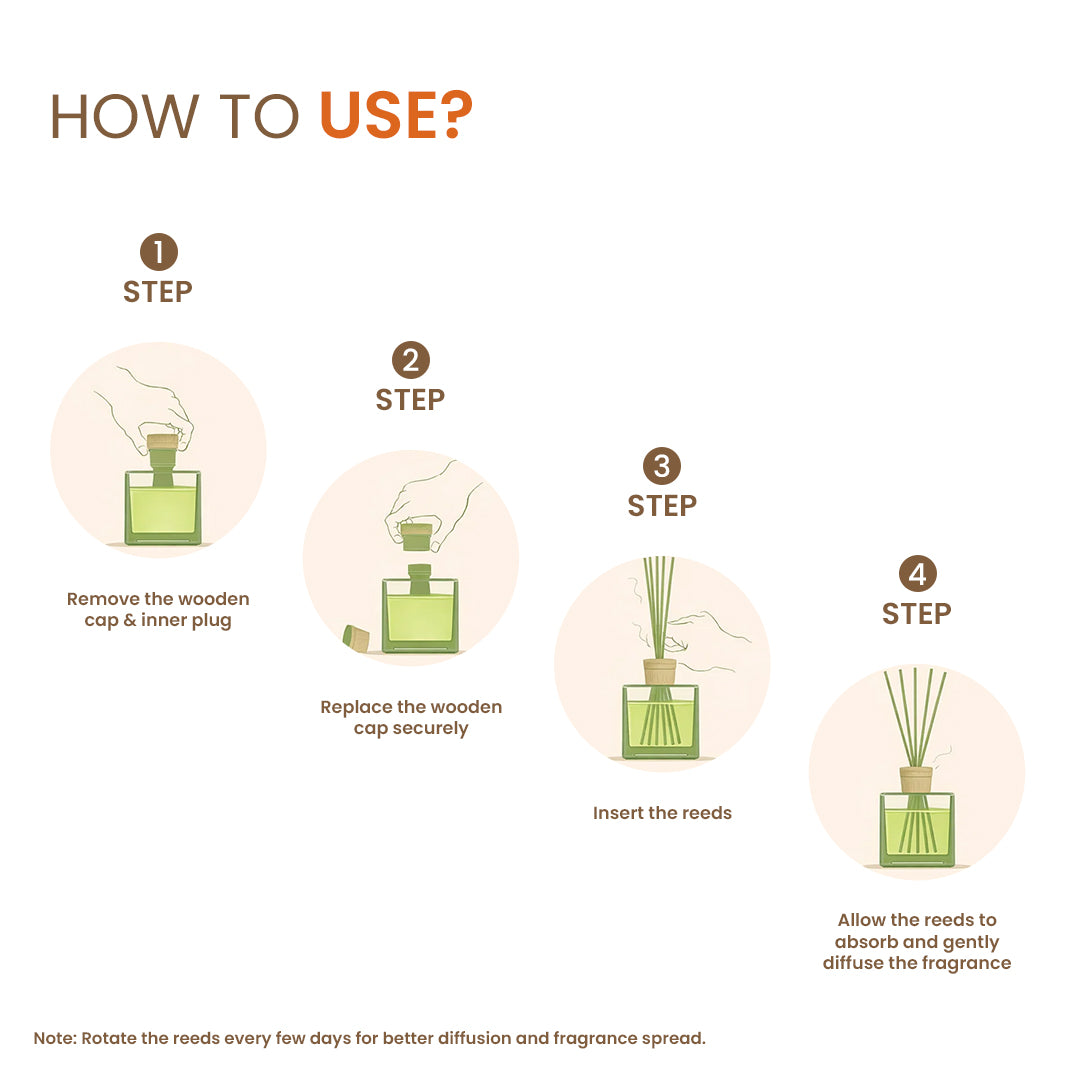 HOW TO USE?

1
STEP

Remove the wooden cap & inner plug

2
STEP

Replace the wooden cap securely

3
STEP

Insert the reeds

4
STEP

Allow the reeds to absorb and gently diffuse the fragrance

Note: Rotate the reeds every few days for better diffusion and fragrance spread.