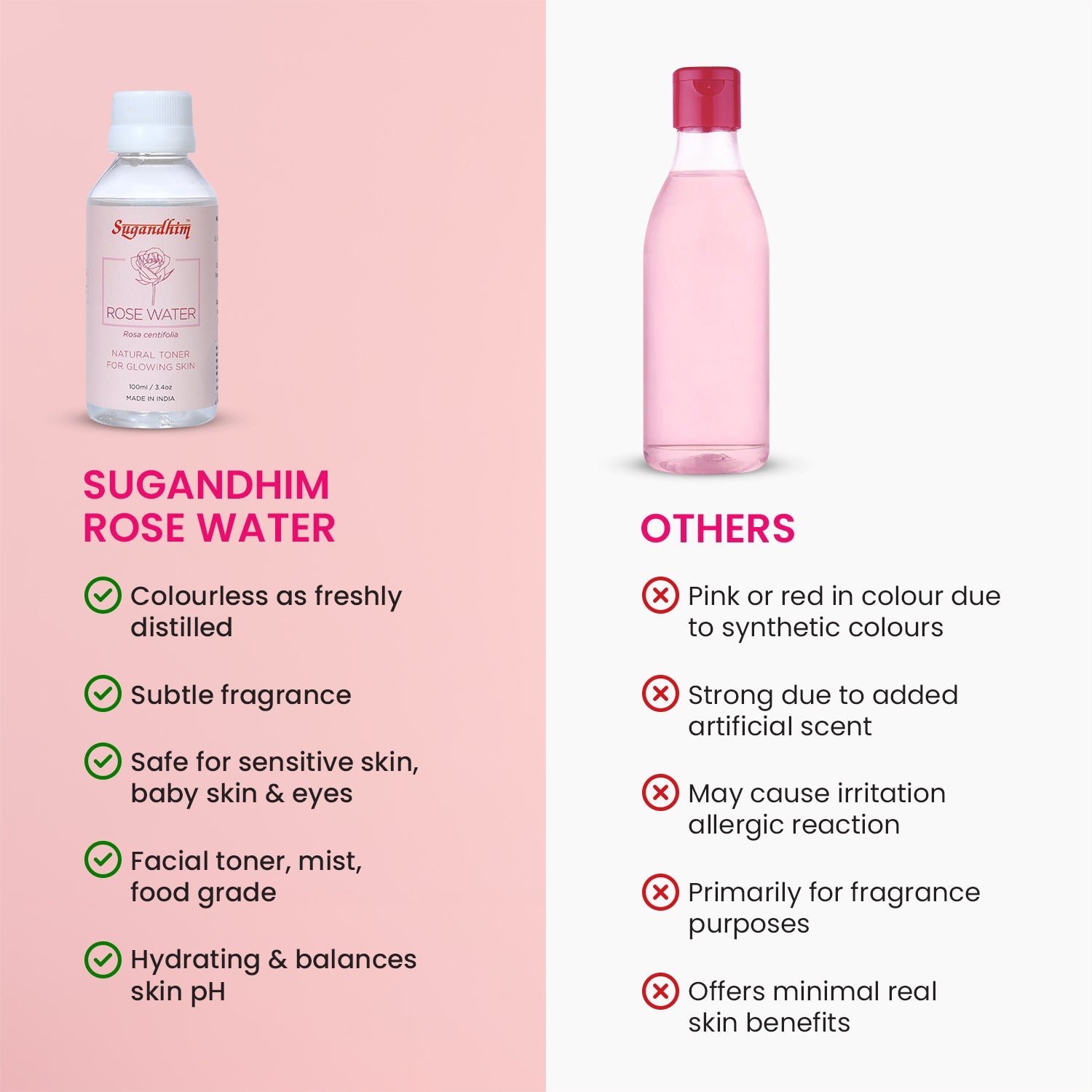 Sugandhim™

ROSE WATER

Rosa centifolia

NATURAL TONER FOR GLOWING SKIN

100ml / 3.4oz

MADE IN INDIA

SUGANDHIM ROSE WATER

Colourless as freshly distilled

Subtle fragrance

Safe for sensitive skin, baby skin & eyes

Facial toner, mist, food grade

Hydrating & balances skin pH

OTHERS

Pink or red in colour due to synthetic colours

Strong due to added artificial scent

May cause irritation allergic reaction

Primarily for fragrance purposes

Offers minimal real skin benefits