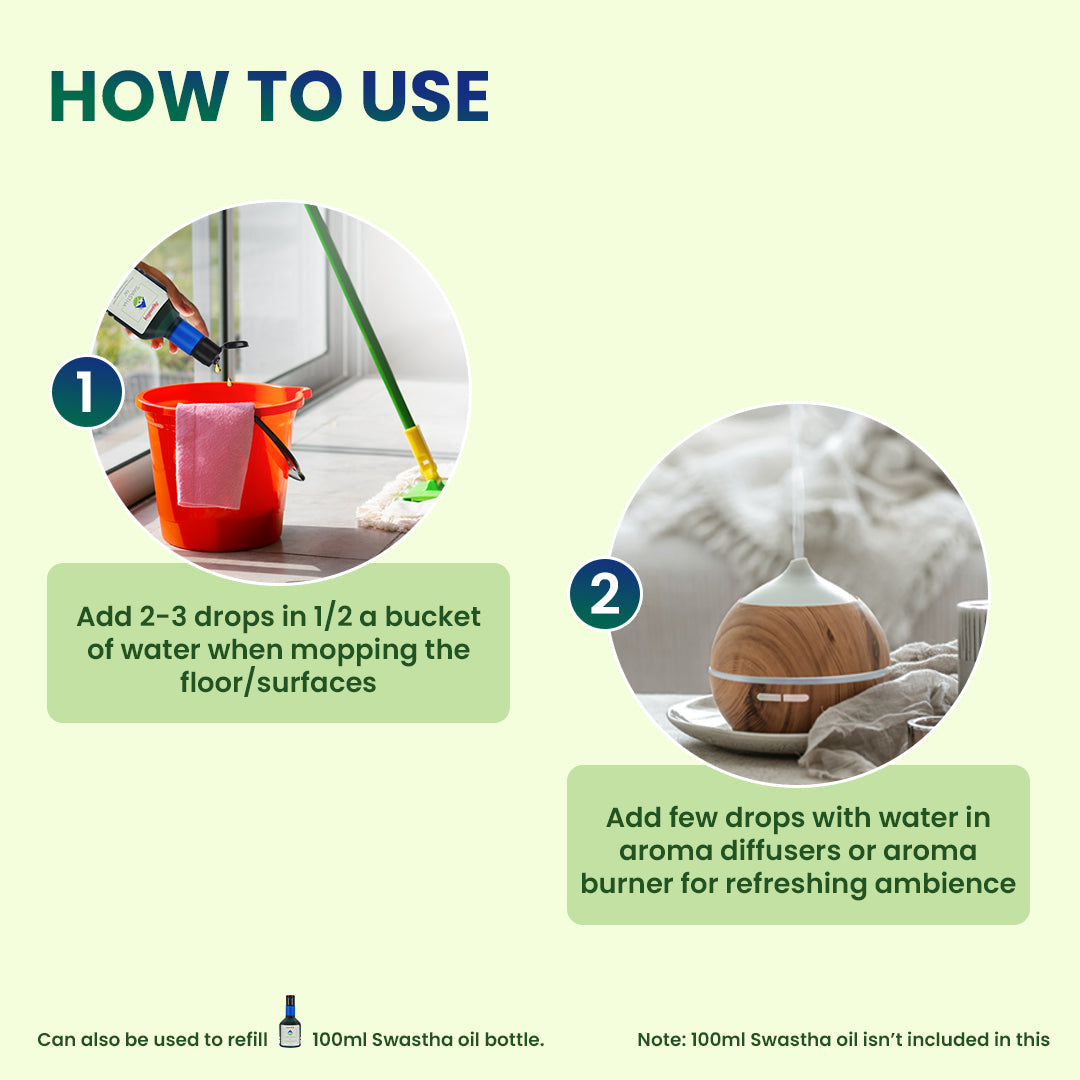 HOW TO USE

1

Add 2-3 drops in 1/2 a bucket of water when mopping the floor/surfaces

2

Add few drops with water in aroma diffusers or aroma burner for refreshing ambience

Can also be used to refill 100ml Swastha oil bottle.

Note: 100ml Swastha oil isn't included in this