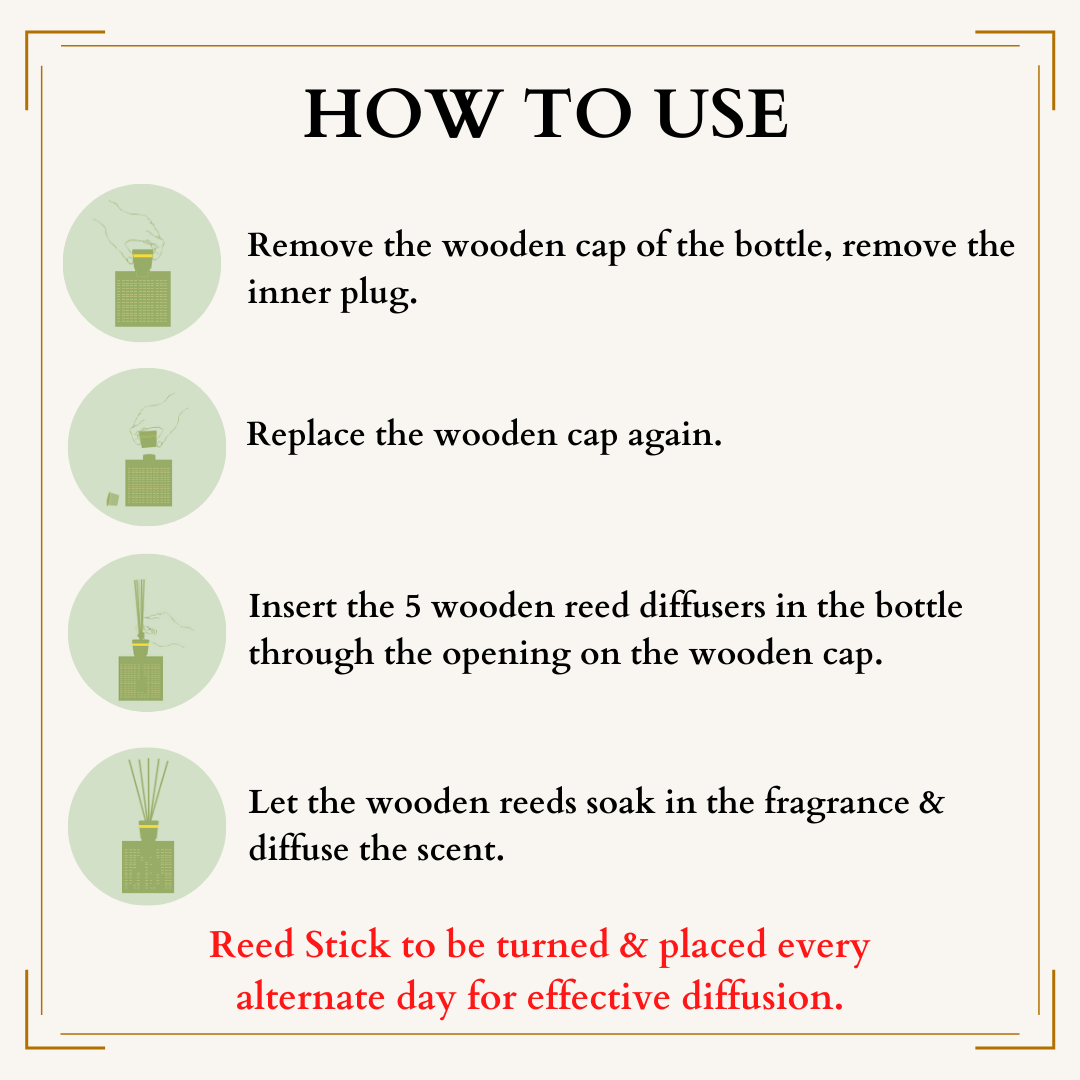 HOW TO USE

Remove the wooden cap of the bottle, remove the inner plug.

Replace the wooden cap again.

Insert the 5 wooden reed diffusers in the bottle through the opening on the wooden cap.

Let the wooden reeds soak in the fragrance & diffuse the scent.

Reed Stick to be turned & placed every alternate day for effective diffusion.