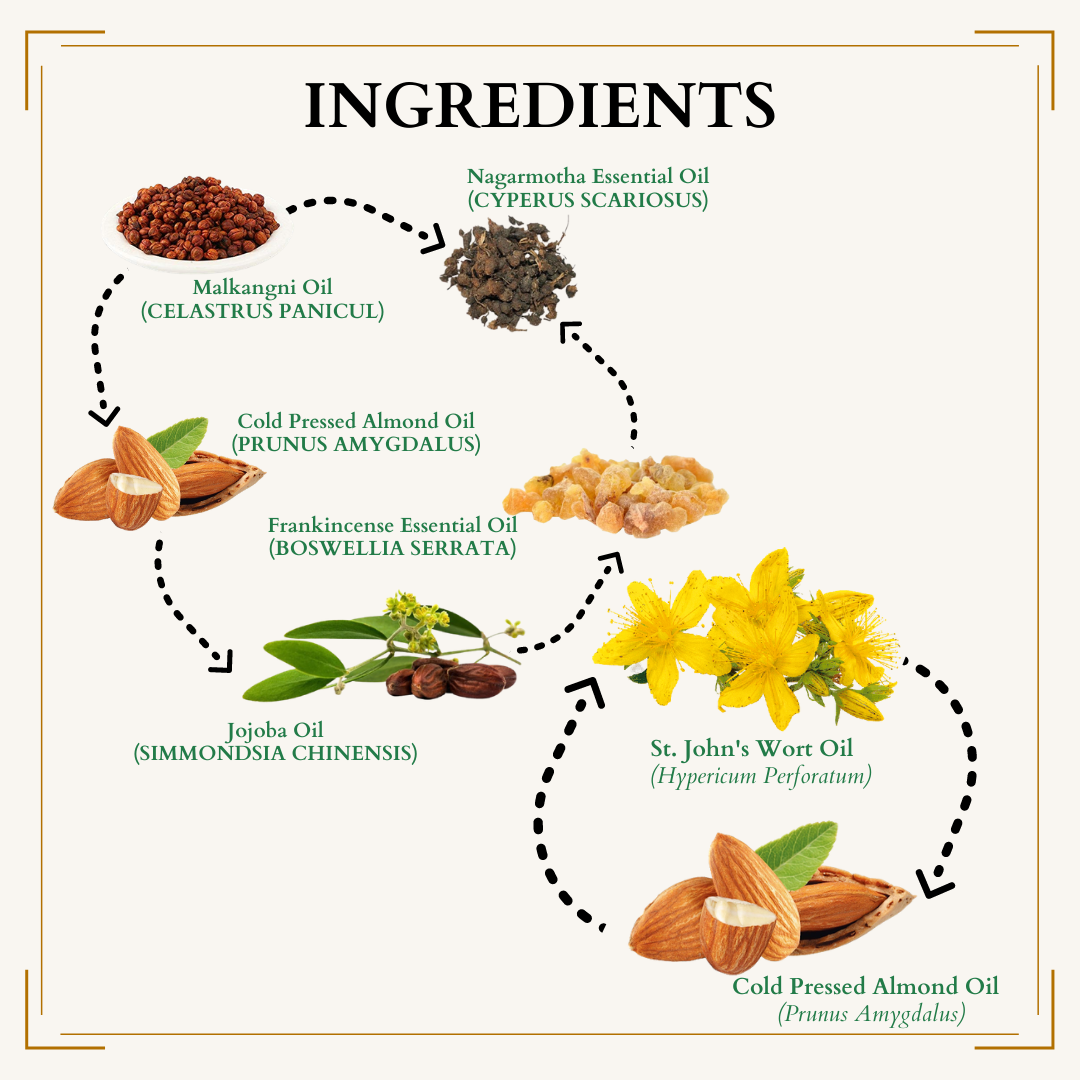 INGREDIENTS

Nagarmotha Essential Oil
(CYPERUS SCARIOSUS)

Malkangni Oil
(CELASTRUS PANICUL)

Cold Pressed Almond Oil
(PRUNUS AMYGDALUS)

Frankincense Essential Oil
(BOSWELLIA SERRATA)

Jojoba Oil
(SIMMONDSIA CHINENSIS)

St. John's Wort Oil
(Hypericum Perforatum)

Cold Pressed Almond Oil
(Prunus Amygdalus)