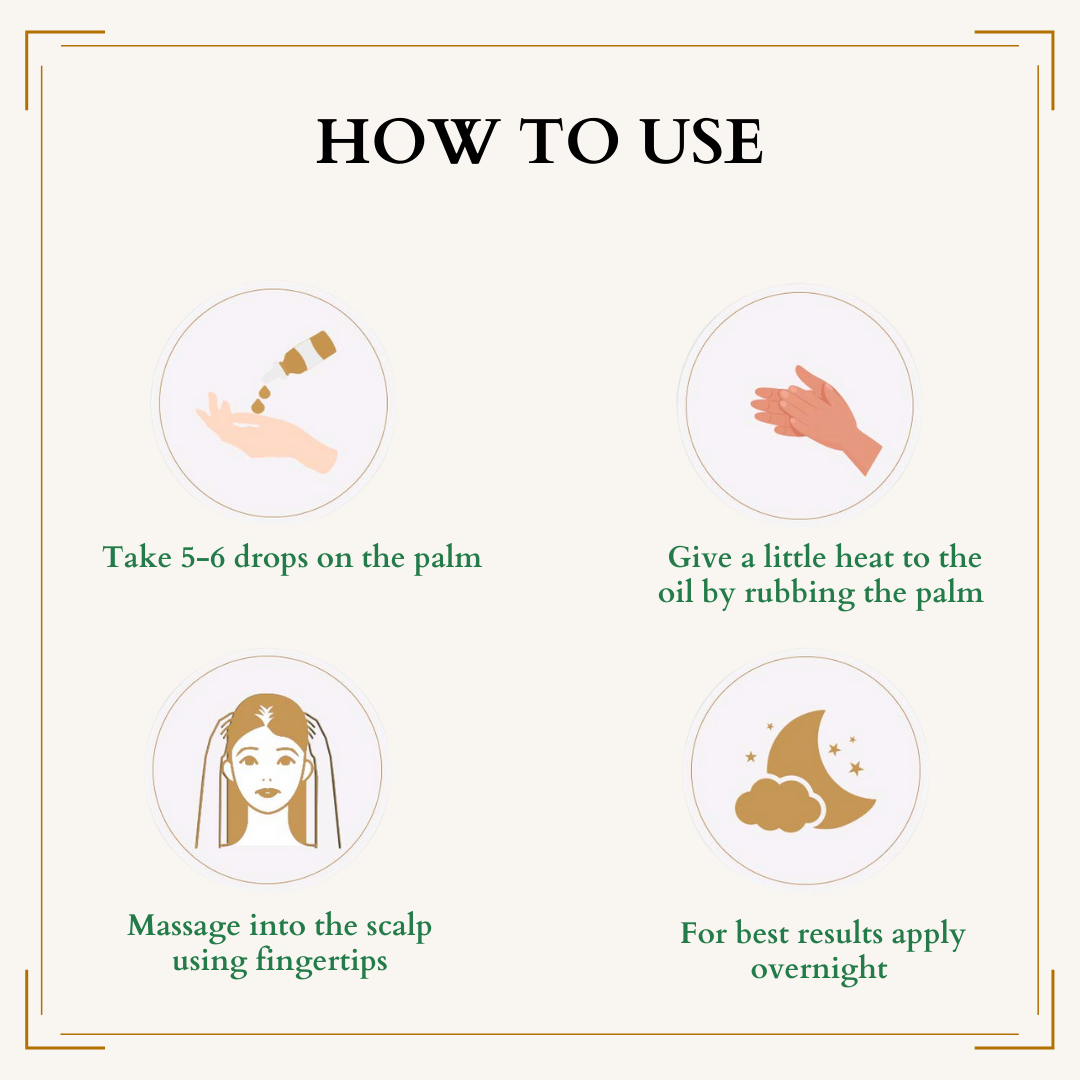 HOW TO USE

Take 5-6 drops on the palm

Give a little heat to the oil by rubbing the palm

Massage into the scalp using fingertips

For best results apply overnight