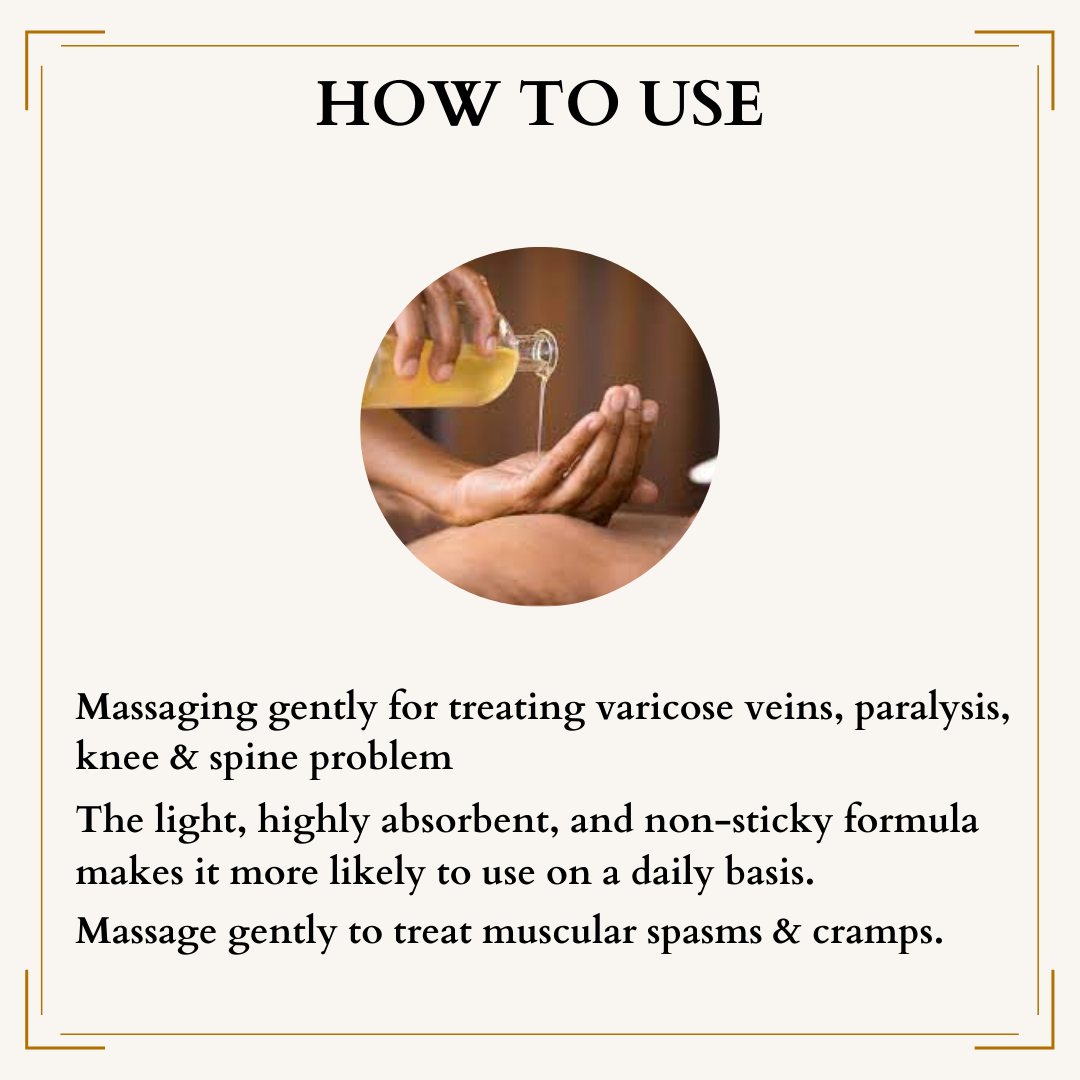 HOW TO USE

Massaging gently for treating varicose veins, paralysis, knee & spine problem

The light, highly absorbent, and non-sticky formula makes it more likely to use on a daily basis.

Massage gently to treat muscular spasms & cramps.