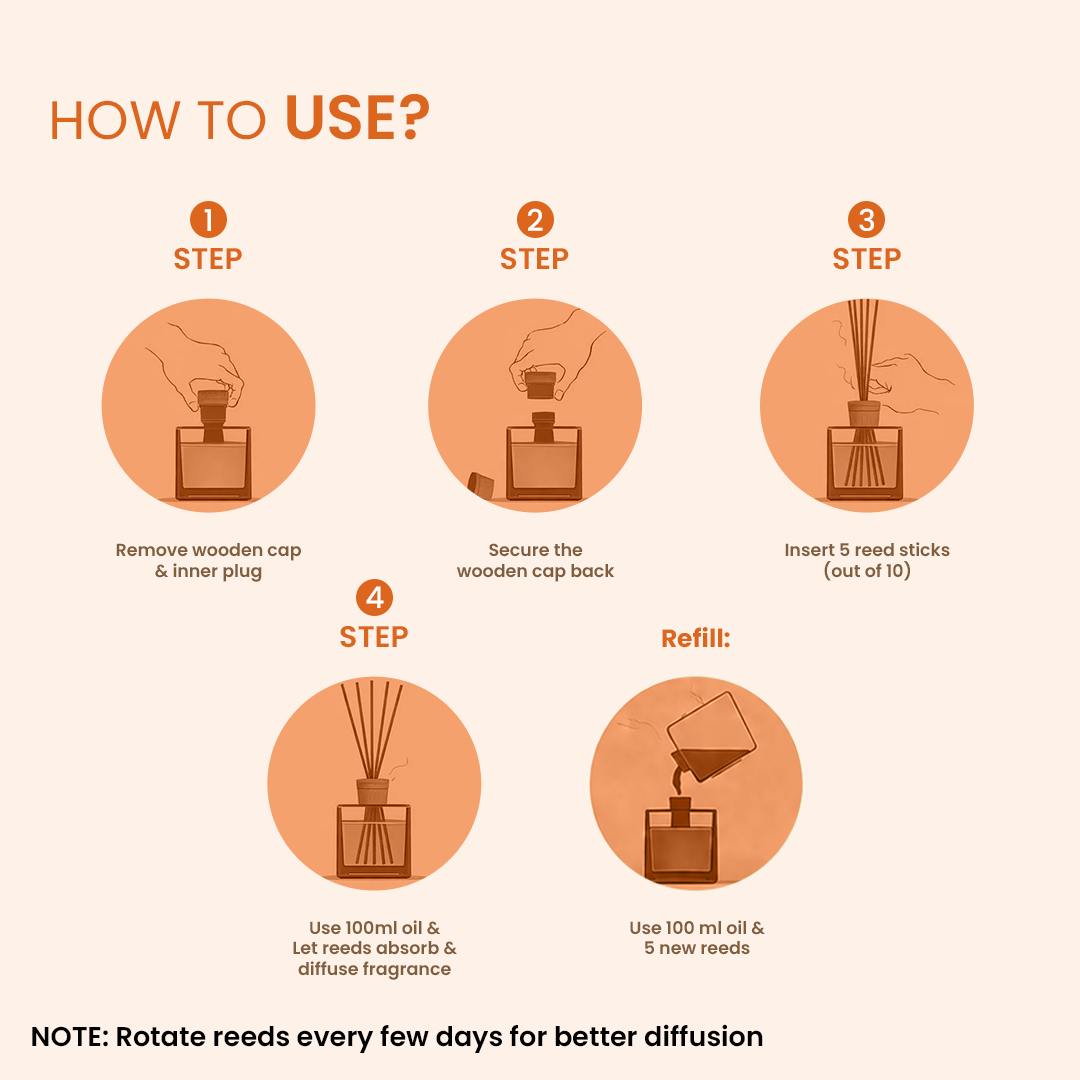 HOW TO USE?

1
STEP

Remove wooden cap & inner plug

2
STEP

Secure the wooden cap back

3
STEP

Insert 5 reed sticks (out of 10)

4
STEP

Use 100ml oil & Let reeds absorb & diffuse fragrance

Refill:

Use 100 ml oil & 5 new reeds

NOTE: Rotate reeds every few days for better diffusion