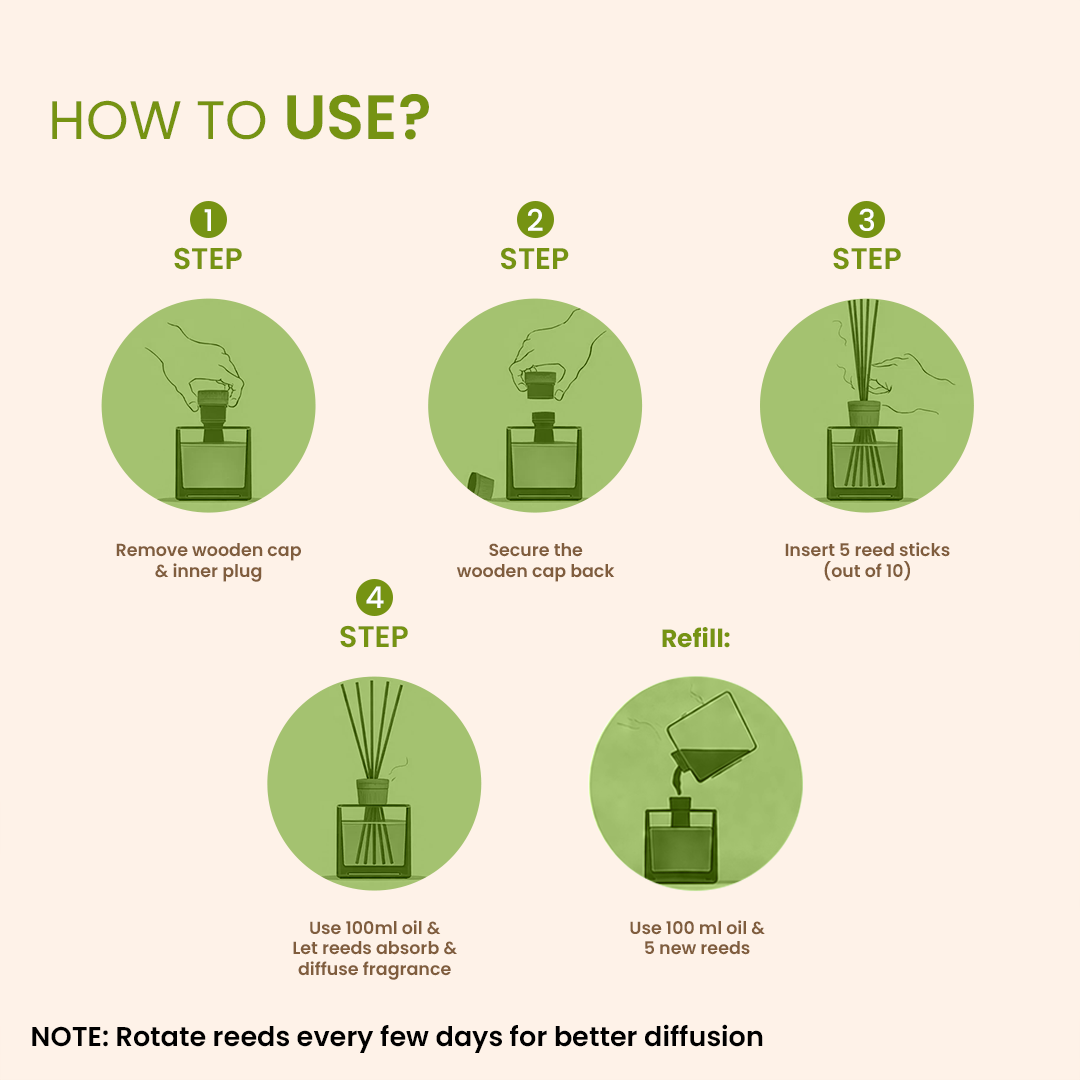 HOW TO USE?

1
STEP

Remove wooden cap & inner plug

2
STEP

Secure the wooden cap back

3
STEP

Insert 5 reed sticks (out of 10)

4
STEP

Use 100ml oil & Let reeds absorb & diffuse fragrance

Refill:

Use 100 ml oil & 5 new reeds

NOTE: Rotate reeds every few days for better diffusion