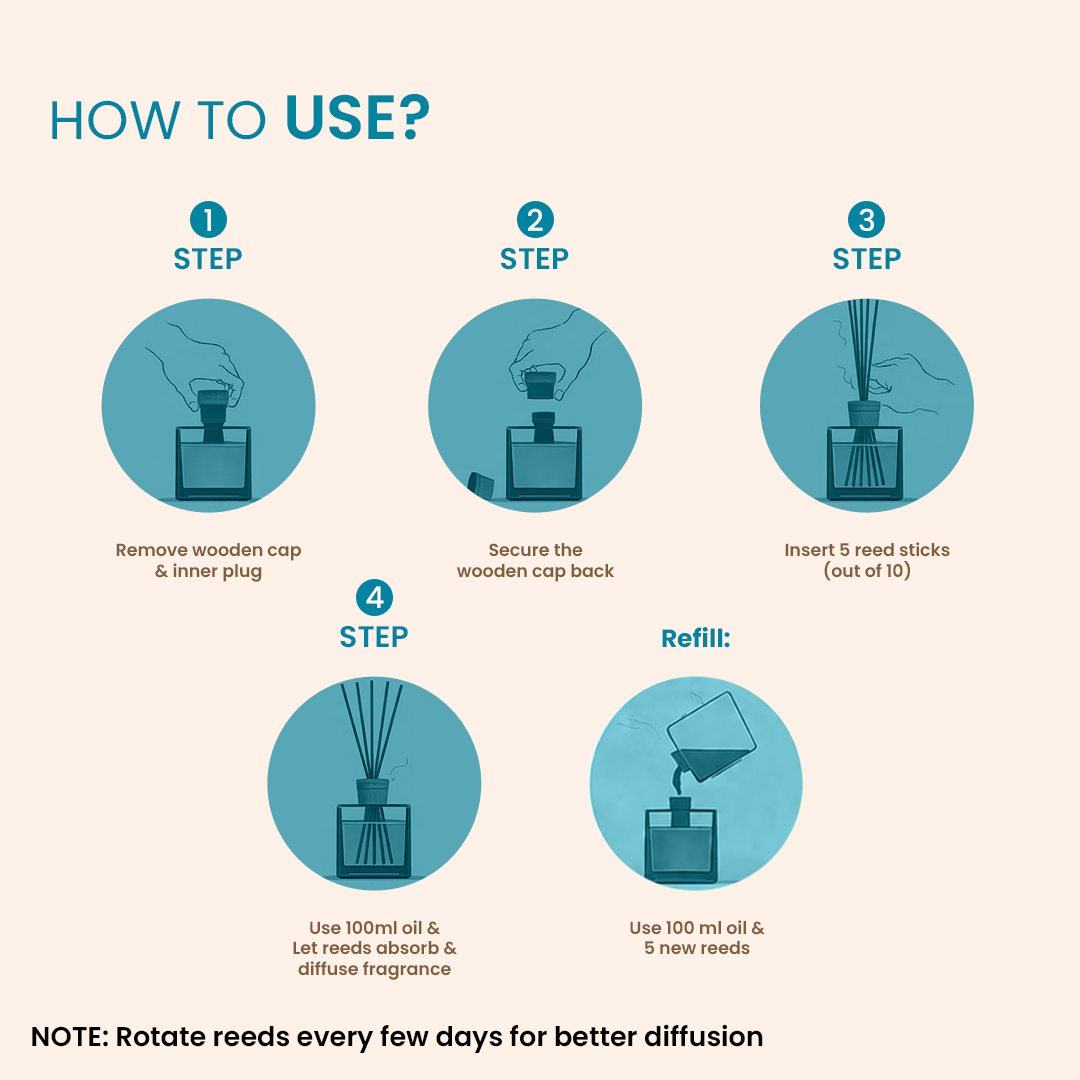 HOW TO USE?

1
STEP

Remove wooden cap & inner plug

2
STEP

Secure the wooden cap back

3
STEP

Insert 5 reed sticks (out of 10)

4
STEP

Use 100ml oil & Let reeds absorb & diffuse fragrance

Refill:

Use 100 ml oil & 5 new reeds

NOTE: Rotate reeds every few days for better diffusion