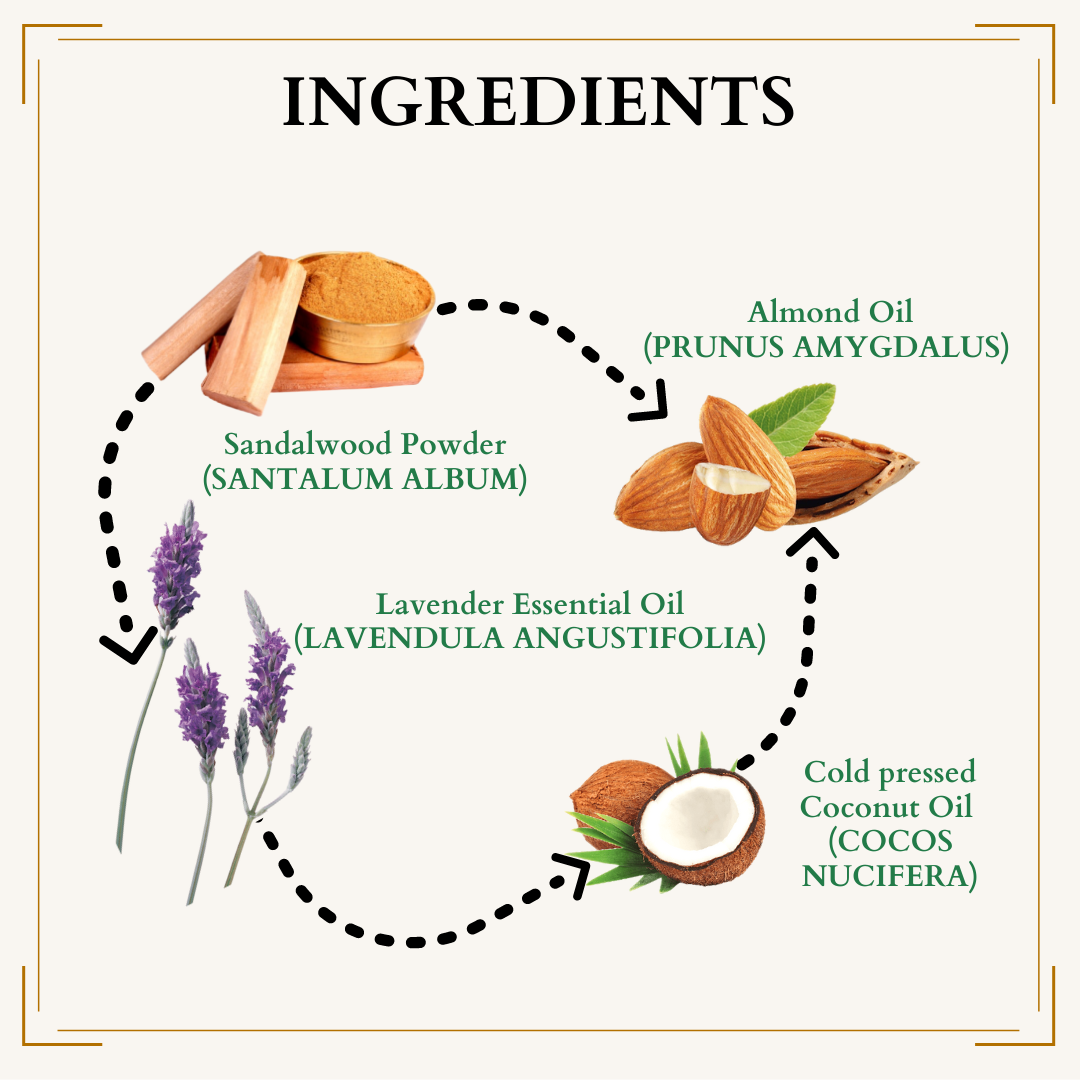 INGREDIENTS

Almond Oil
(PRUNUS AMYGDALUS)

Sandalwood Powder
(SANTALUM ALBUM)

Lavender Essential Oil
(LAVENDULA ANGUSTIFOLIA)

Cold pressed
Coconut Oil
(COCOS
NUCIFERA)