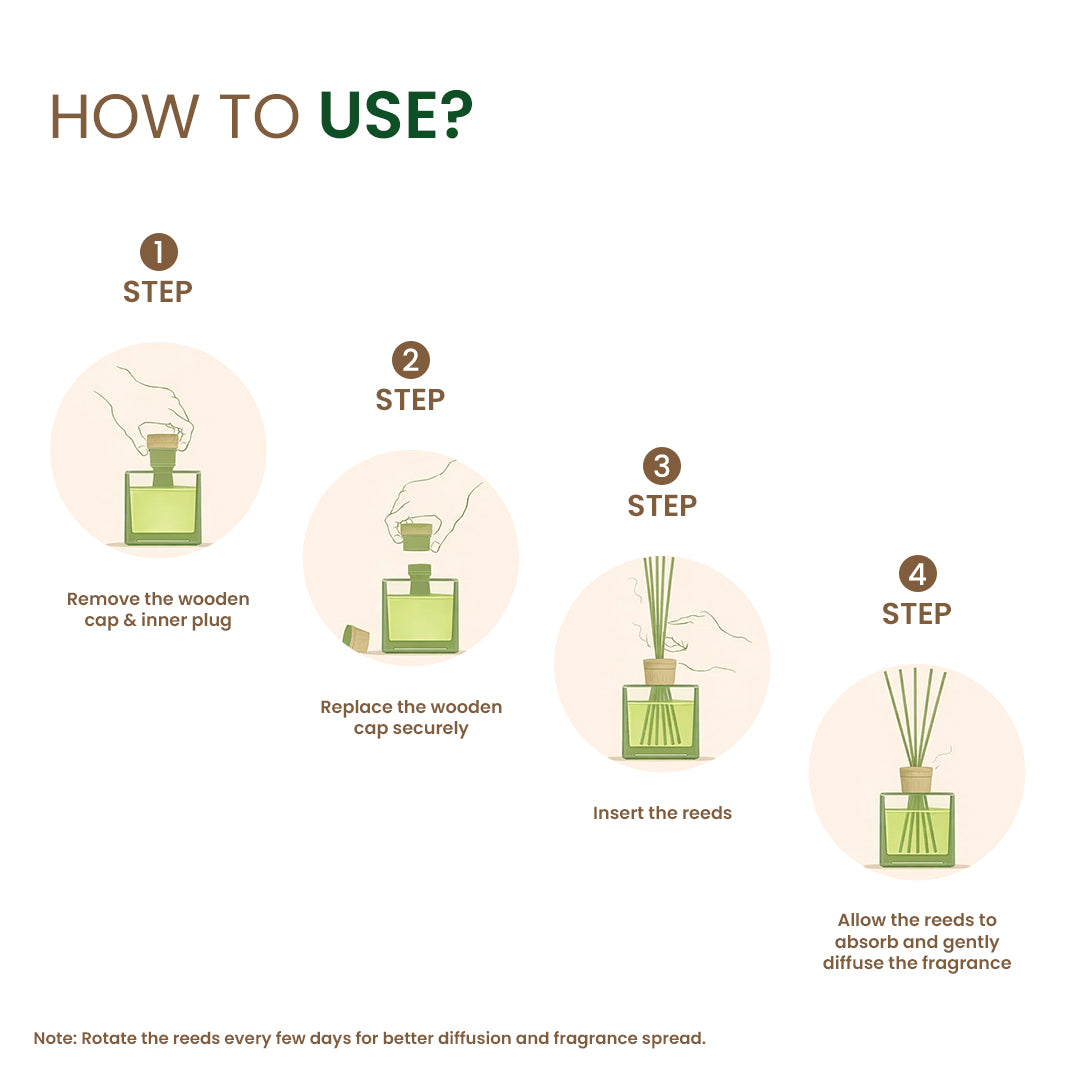 HOW TO USE?

1
STEP

Remove the wooden cap & inner plug

2
STEP

Replace the wooden cap securely

3
STEP

Insert the reeds

4
STEP

Allow the reeds to absorb and gently diffuse the fragrance

Note: Rotate the reeds every few days for better diffusion and fragrance spread.