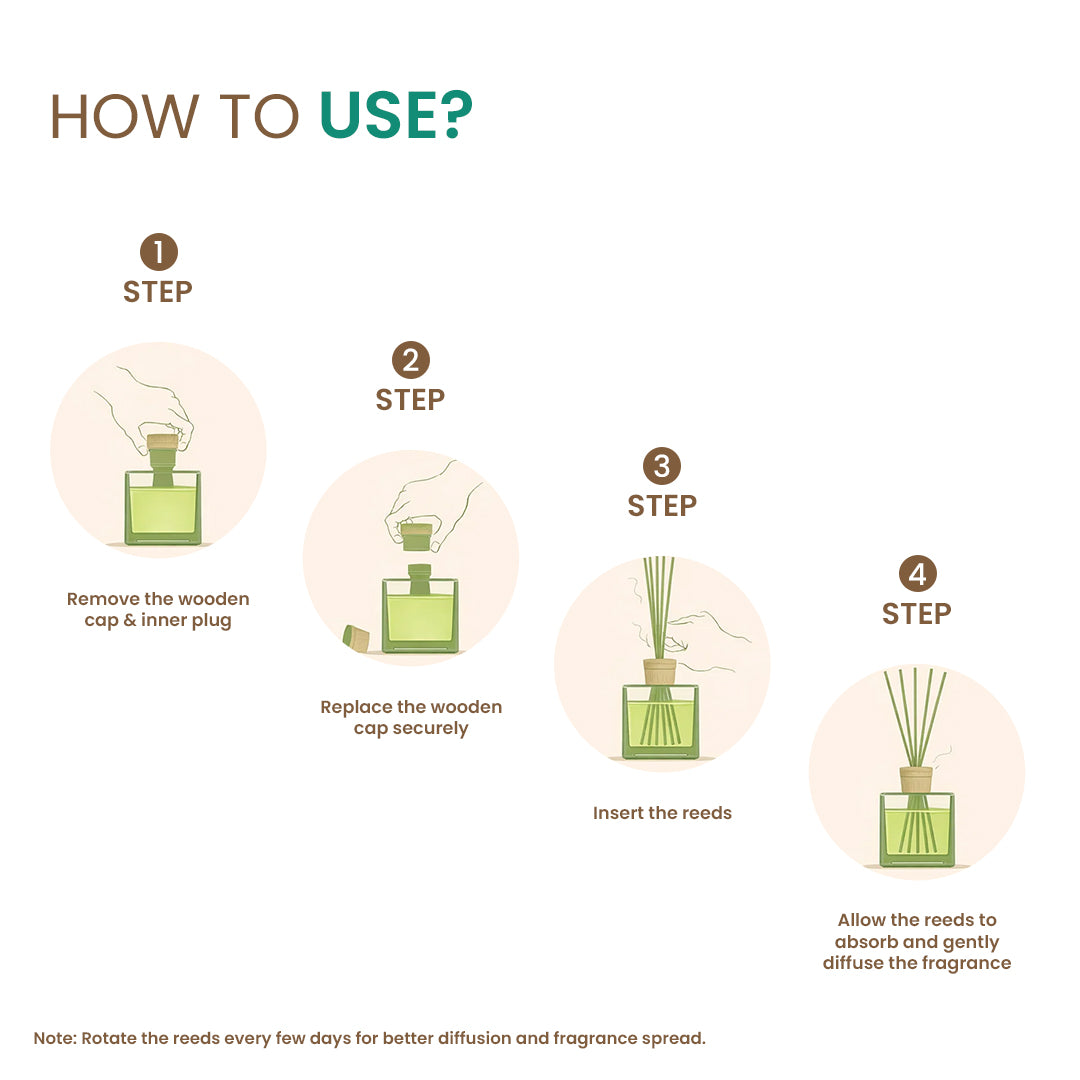 HOW TO USE?

1
STEP

Remove the wooden cap & inner plug

2
STEP

Replace the wooden cap securely

3
STEP

Insert the reeds

4
STEP

Allow the reeds to absorb and gently diffuse the fragrance

Note: Rotate the reeds every few days for better diffusion and fragrance spread.