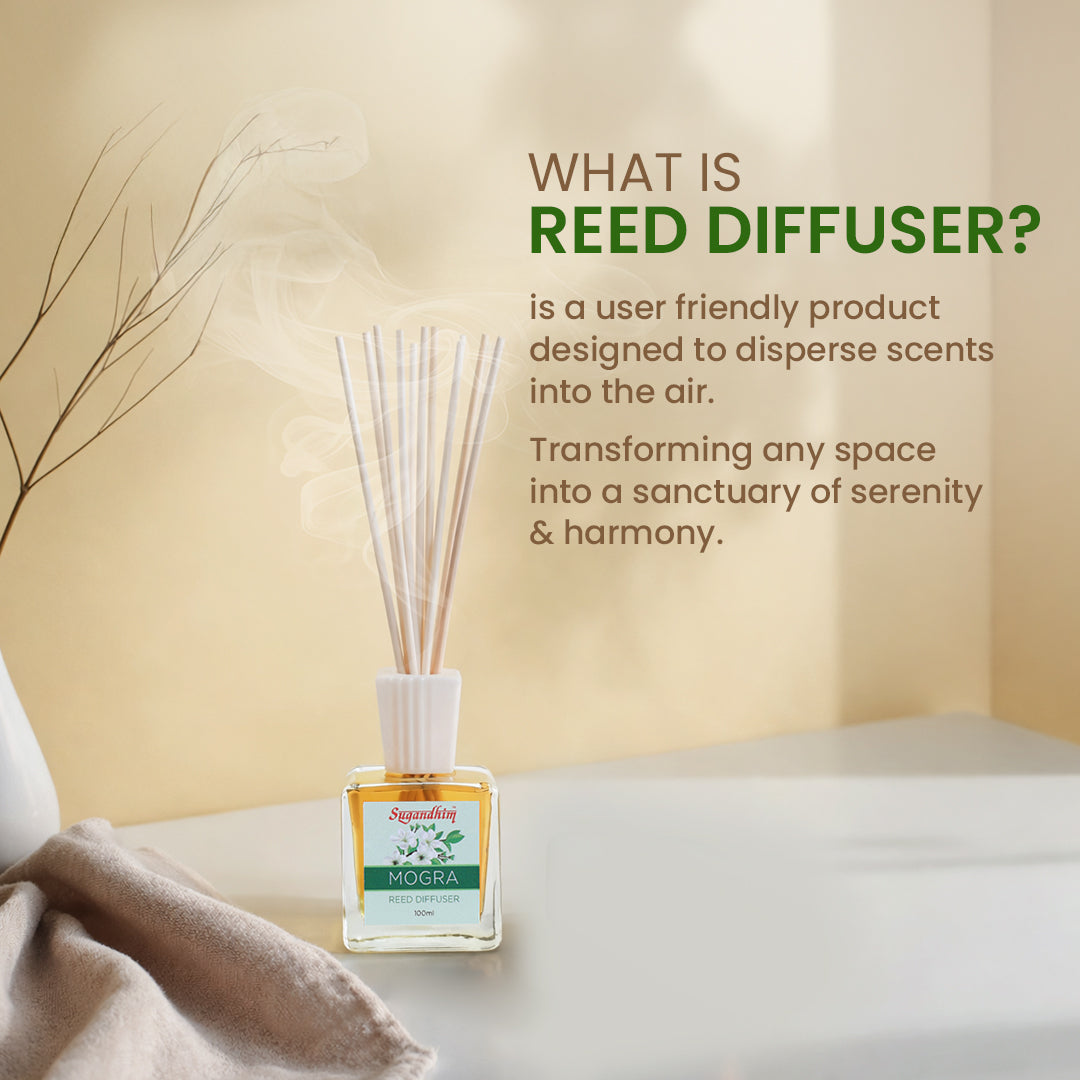 WHAT IS
REED DIFFUSER?

is a user friendly product designed to disperse scents into the air.

Transforming any space into a sanctuary of serenity & harmony.

Sugandhim
MOGRA
REED DIFFUSER
100ml