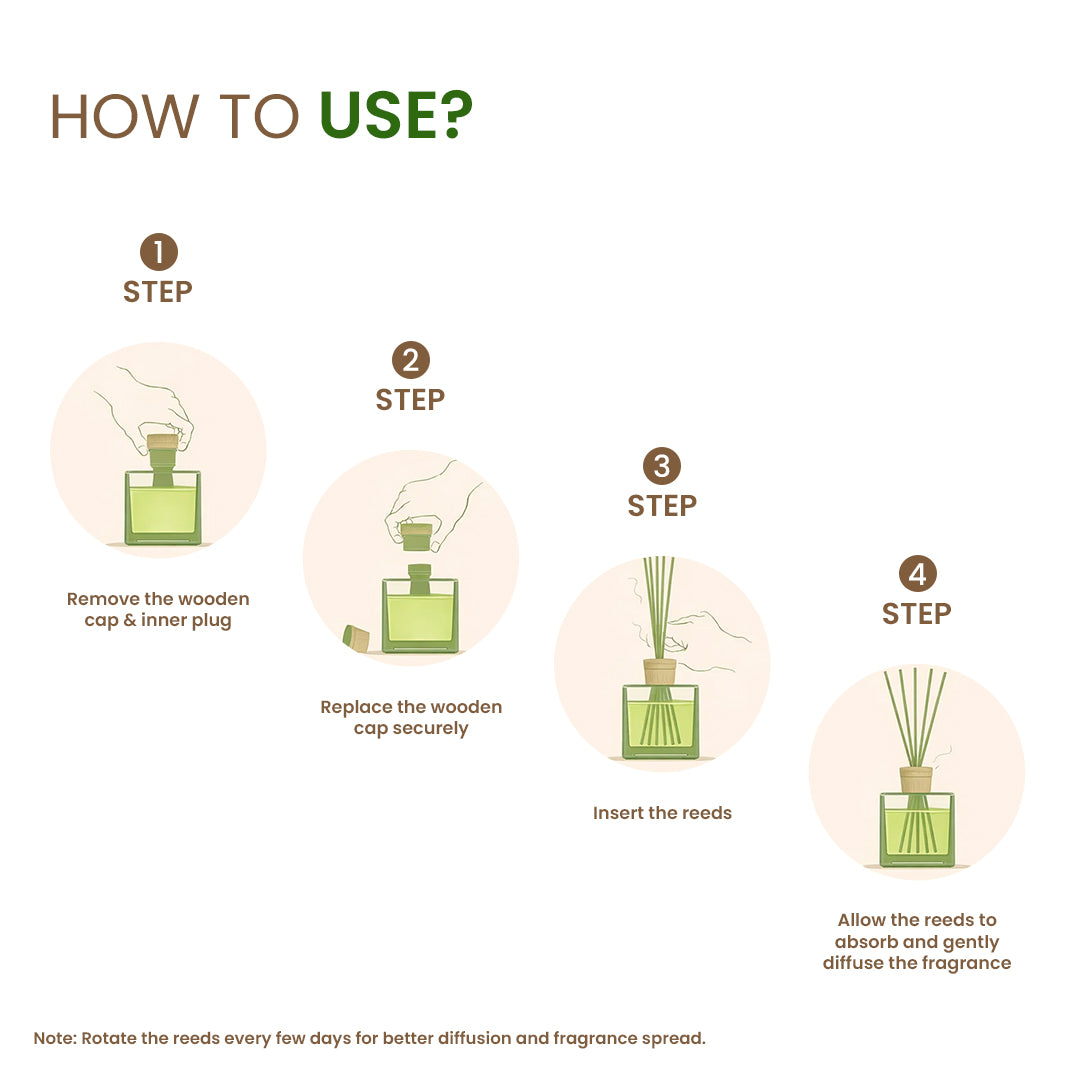 HOW TO USE?

1
STEP

Remove the wooden cap & inner plug

2
STEP

Replace the wooden cap securely

3
STEP

Insert the reeds

4
STEP

Allow the reeds to absorb and gently diffuse the fragrance

Note: Rotate the reeds every few days for better diffusion and fragrance spread.