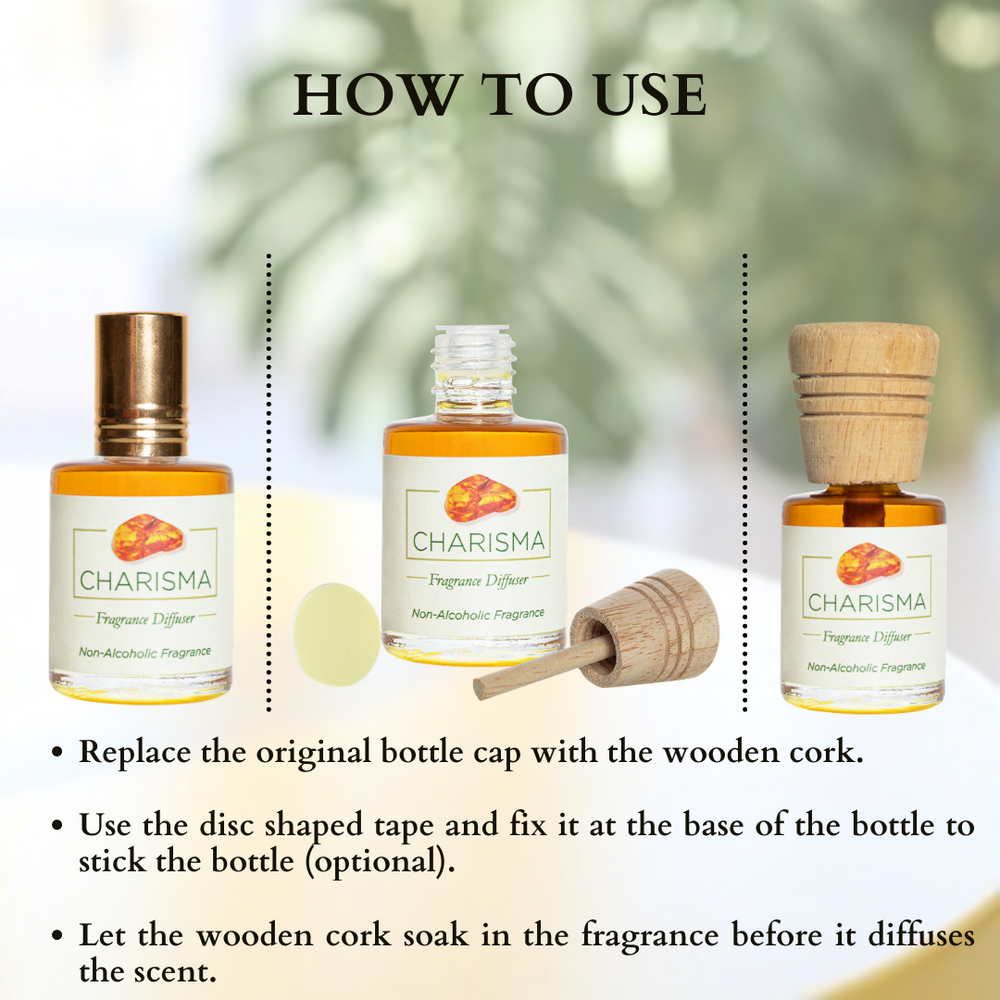 HOW TO USE

CHARISMA
Fragrance Diffuser
Non-Alcoholic Fragrance

CHARISMA
Fragrance Diffuser
Non-Alcoholic Fragrance

CHARISMA
Fragrance Diffuser
Non-Alcoholic Fragrance

• Replace the original bottle cap with the wooden cork.

• Use the disc shaped tape and fix it at the base of the bottle to stick the bottle (optional).

• Let the wooden cork soak in the fragrance before it diffuses the scent.